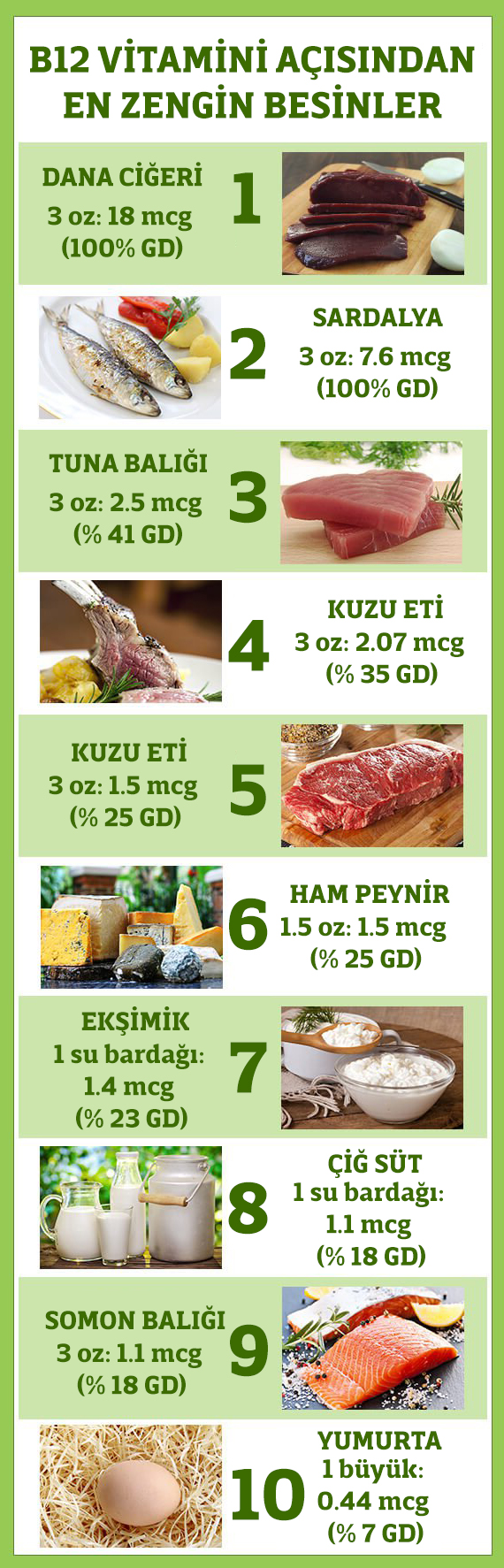 B12 VİTAMİNİ AÇISINDAN EN ZENGİN BESİNLER

DANA CİĞERİ
3 oz: 18 mcg
(100% GD)
1

2
SARDALYA
3 oz: 7.6 mcg
(100% GD)

TUNA BALIĞI
3 oz: 2.5 mcg
(% 41 GD)
3

4
KUZU ETİ
3 oz: 2.07 mcg
(% 35 GD)

KUZU ETİ
3 oz: 1.5 mcg
(% 25 GD)
5

6
HAM PEYNİR
1.5 oz: 1.5 mcg
(% 25 GD)

EKŞİMİK
1 su bardağı:
1.4 mcg
(% 23 GD)
7

8
ÇİĞ SÜT
1 su bardağı:
1.1 mcg
(% 18 GD)

SOMON BALIĞI
3 oz: 1.1 mcg
(% 18 GD)
9

10
YUMURTA
1 büyük:
0.44 mcg
(% 7 GD)